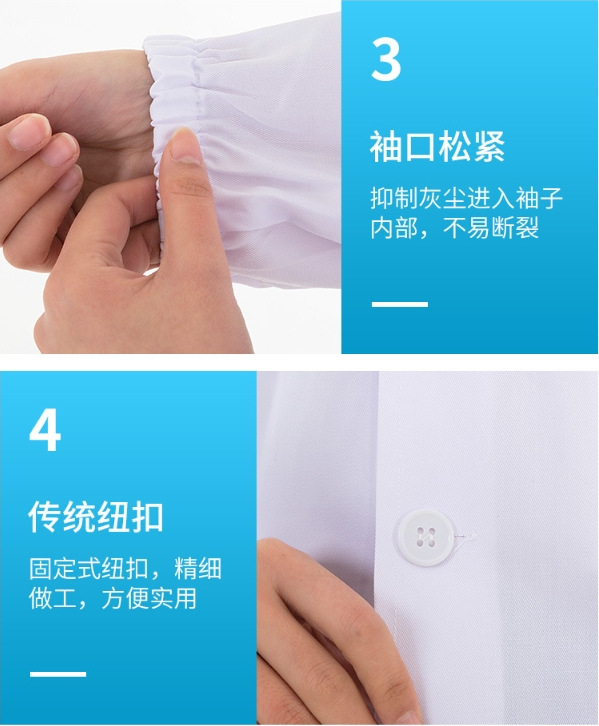 3

袖口松紧

抑制灰尘进入袖子内部，不易断裂

4

传统纽扣

固定式纽扣，精细做工，方便实用